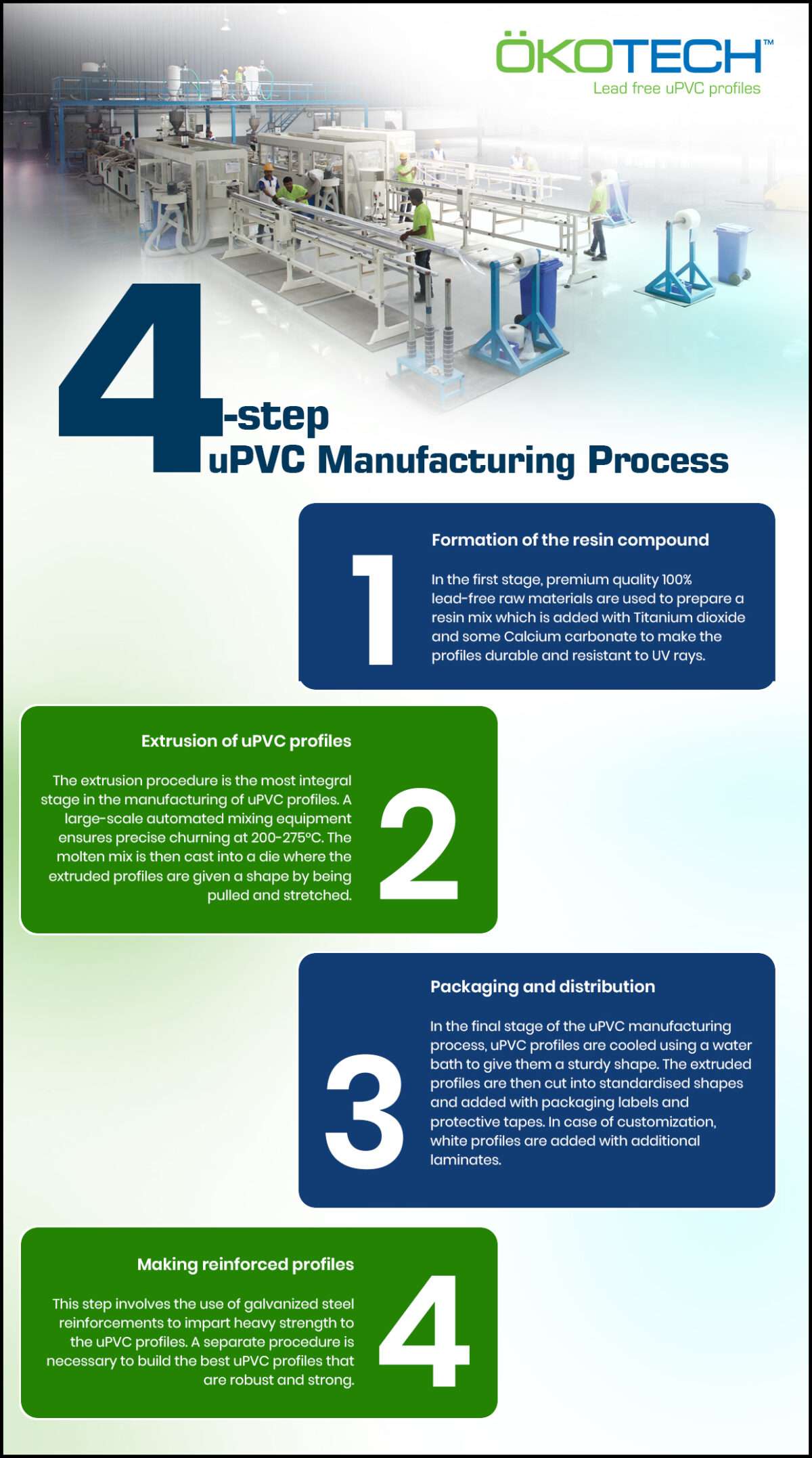 ÖKOTECH™
Lead free uPVC profiles

4-step uPVC Manufacturing Process

1
Formation of the resin compound

In the first stage, premium quality 100% lead-free raw materials are used to prepare a resin mix which is added with Titanium dioxide and some Calcium carbonate to make the profiles durable and resistant to UV rays.

Extrusion of uPVC profiles

The extrusion procedure is the most integral stage in the manufacturing of uPVC profiles. A large-scale automated mixing equipment ensures precise churning at 200-275°C. The molten mix is then cast into a die where the extruded profiles are given a shape by being pulled and stretched.
2

3
Packaging and distribution

In the final stage of the uPVC manufacturing process, uPVC profiles are cooled using a water bath to give them a sturdy shape. The extruded profiles are then cut into standardised shapes and added with packaging labels and protective tapes. In case of customization, white profiles are added with additional laminates.

Making reinforced profiles

This step involves the use of galvanized steel reinforcements to impart heavy strength to the uPVC profiles. A separate procedure is necessary to build the best uPVC profiles that are robust and strong.
4